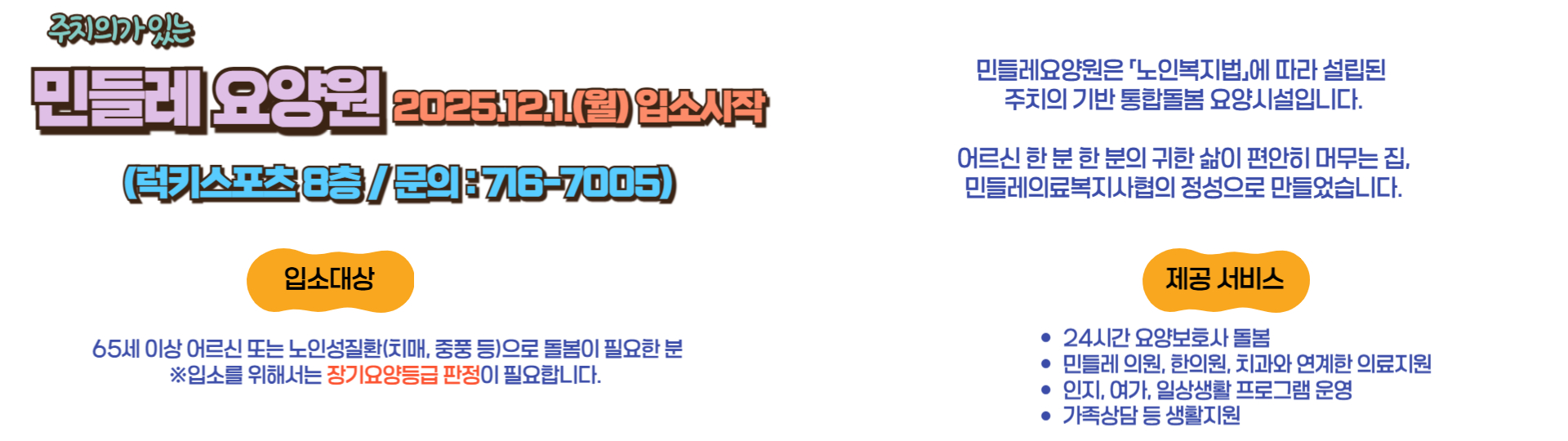 주치의가 있는

민들레 요양원 2025.12.1.(월) 입소시작

(럭키스포츠 8층 / 문의 : 716-7005)

입소대상

65세 이상 어르신 또는 노인성질환(치매, 중풍 등)으로 돌봄이 필요한 분
※입소를 위해서는 장기요양등급 판정이 필요합니다.

민들레요양원은 「노인복지법」에 따라 설립된 주치의 기반 통합돌봄 요양시설입니다.

어르신 한 분 한 분의 귀한 삶이 편안히 머무는 집, 민들레의료복지사협의 정성으로 만들었습니다.

제공 서비스

• 24시간 요양보호사 돌봄
• 민들레 의원, 한의원, 치과와 연계한 의료지원
• 인지, 여가, 일상생활 프로그램 운영
• 가족상담 등 생활지원